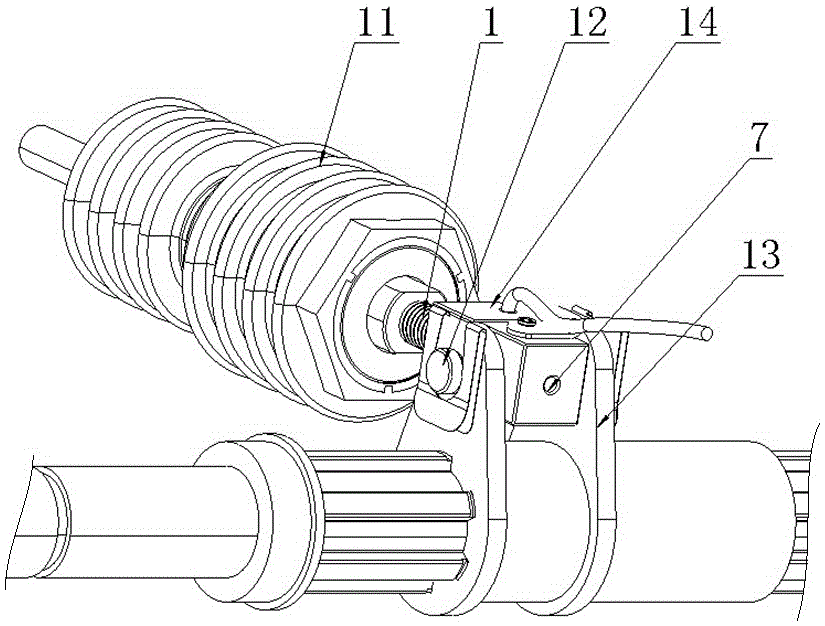 11
1
12
14
7
13